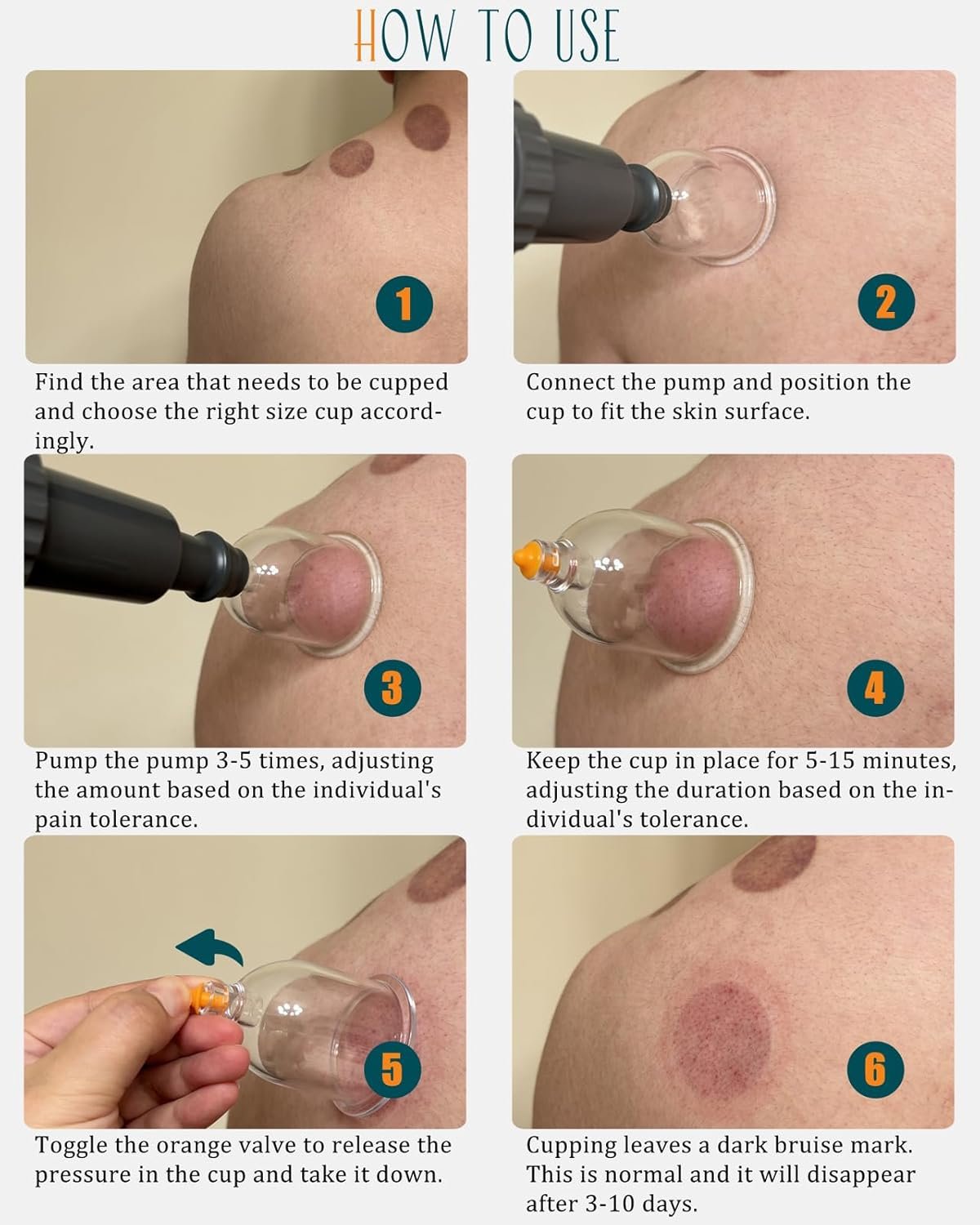 HOW TO USE

1

Find the area that needs to be cupped and choose the right size cup accordingly.

2

Connect the pump and position the cup to fit the skin surface.

3

Pump the pump 3-5 times, adjusting the amount based on the individual's pain tolerance.

4

Keep the cup in place for 5-15 minutes, adjusting the duration based on the individual's tolerance.

5

Toggle the orange valve to release the pressure in the cup and take it down.

6

Cupping leaves a dark bruise mark. This is normal and it will disappear after 3-10 days.