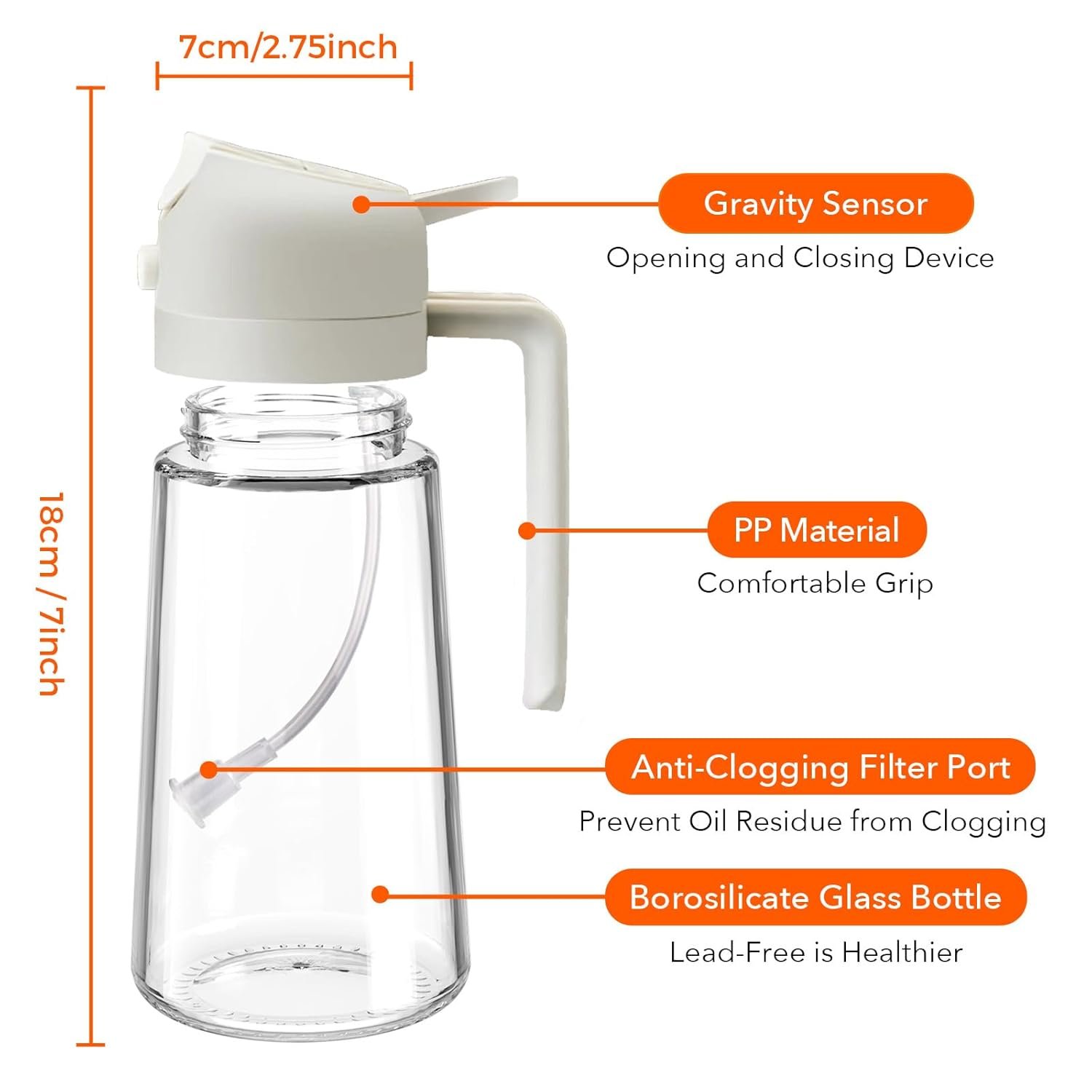 7cm/2.75inch

18cm / 7inch

Gravity Sensor

Opening and Closing Device

PP Material

Comfortable Grip

Anti-Clogging Filter Port

Prevent Oil Residue from Clogging

Borosilicate Glass Bottle

Lead-Free is Healthier