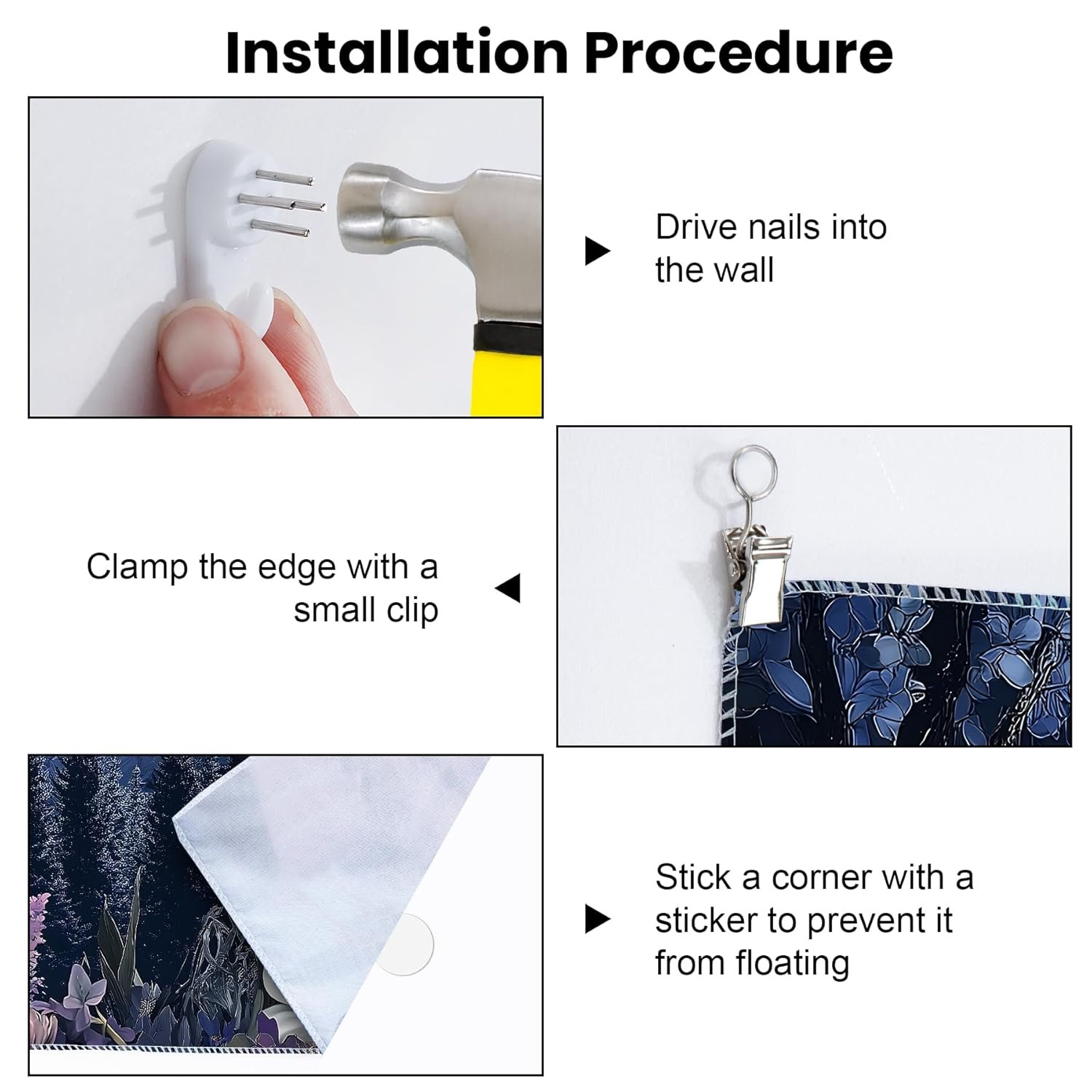 Installation Procedure

Drive nails into the wall

Clamp the edge with a small clip

Stick a corner with a sticker to prevent it from floating