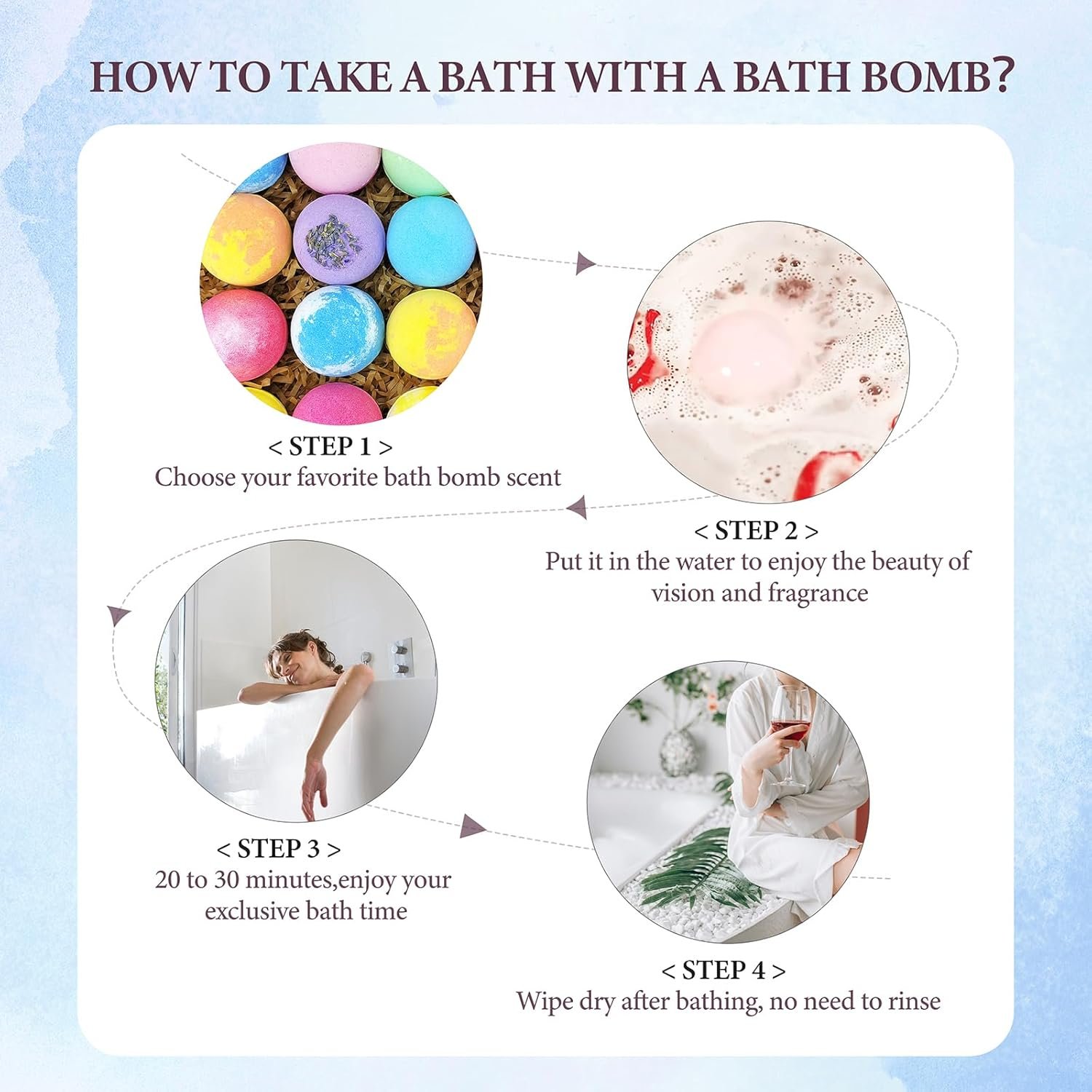 HOW TO TAKE A BATH WITH A BATH BOMB?

< STEP 1 >
Choose your favorite bath bomb scent

< STEP 2 >
Put it in the water to enjoy the beauty of vision and fragrance

< STEP 3 >
20 to 30 minutes,enjoy your exclusive bath time

< STEP 4 >
Wipe dry after bathing, no need to rinse