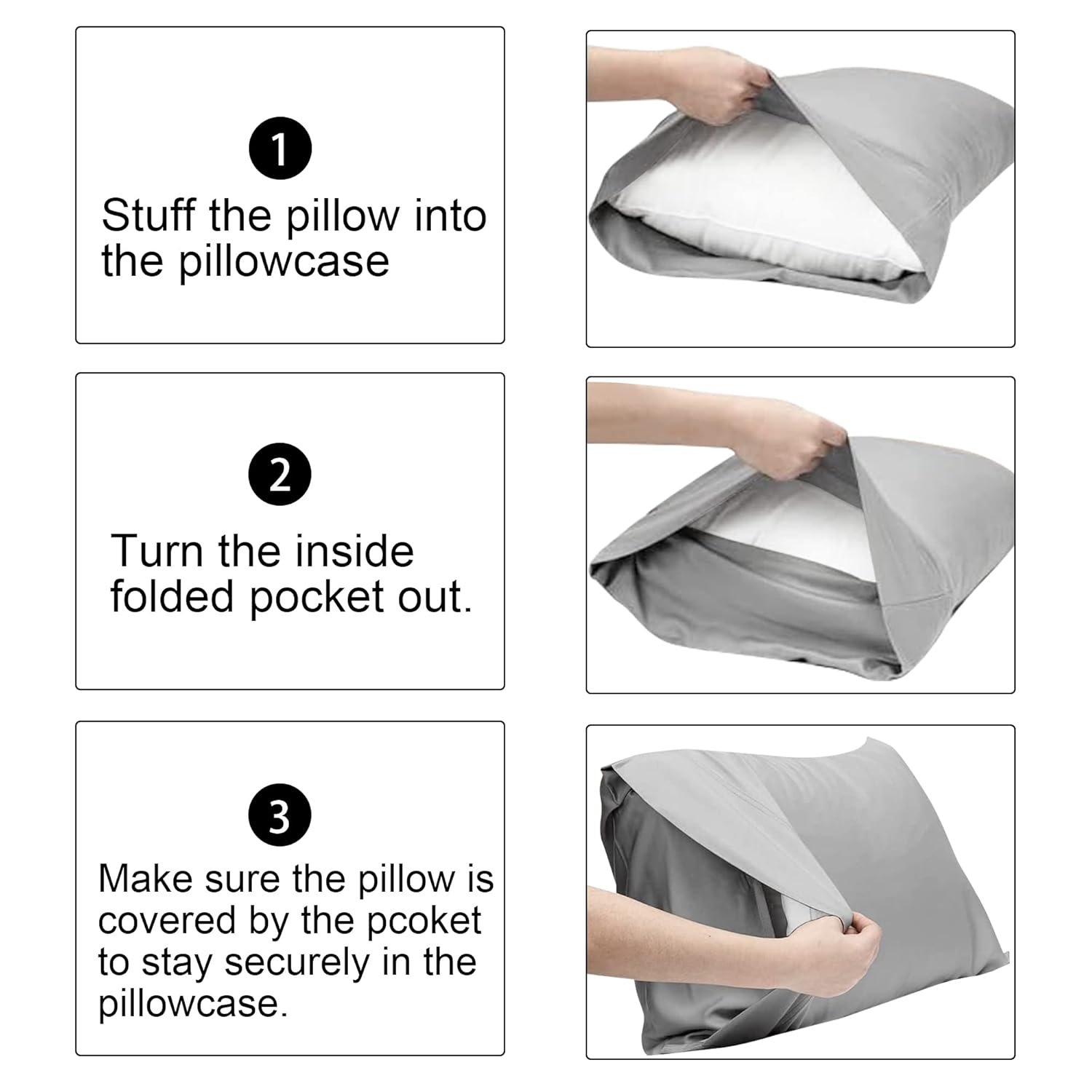 1
Stuff the pillow into the pillowcase

2
Turn the inside folded pocket out.

3
Make sure the pillow is covered by the pcoket to stay securely in the pillowcase.