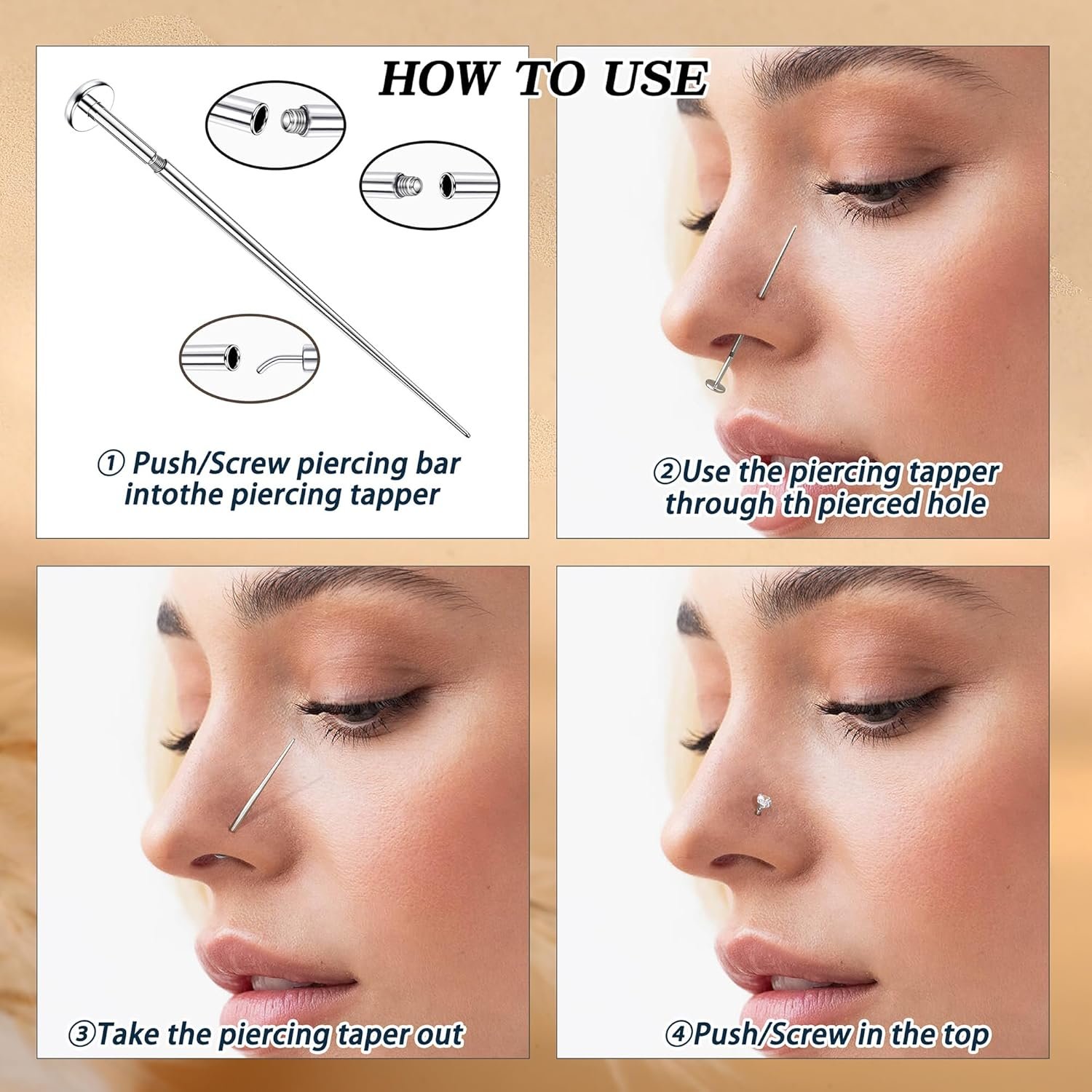 HOW TO USE

① Push/Screw piercing bar intothe piercing tapper

②Use the piercing tapper through th pierced hole

③Take the piercing taper out

④Push/Screw in the top