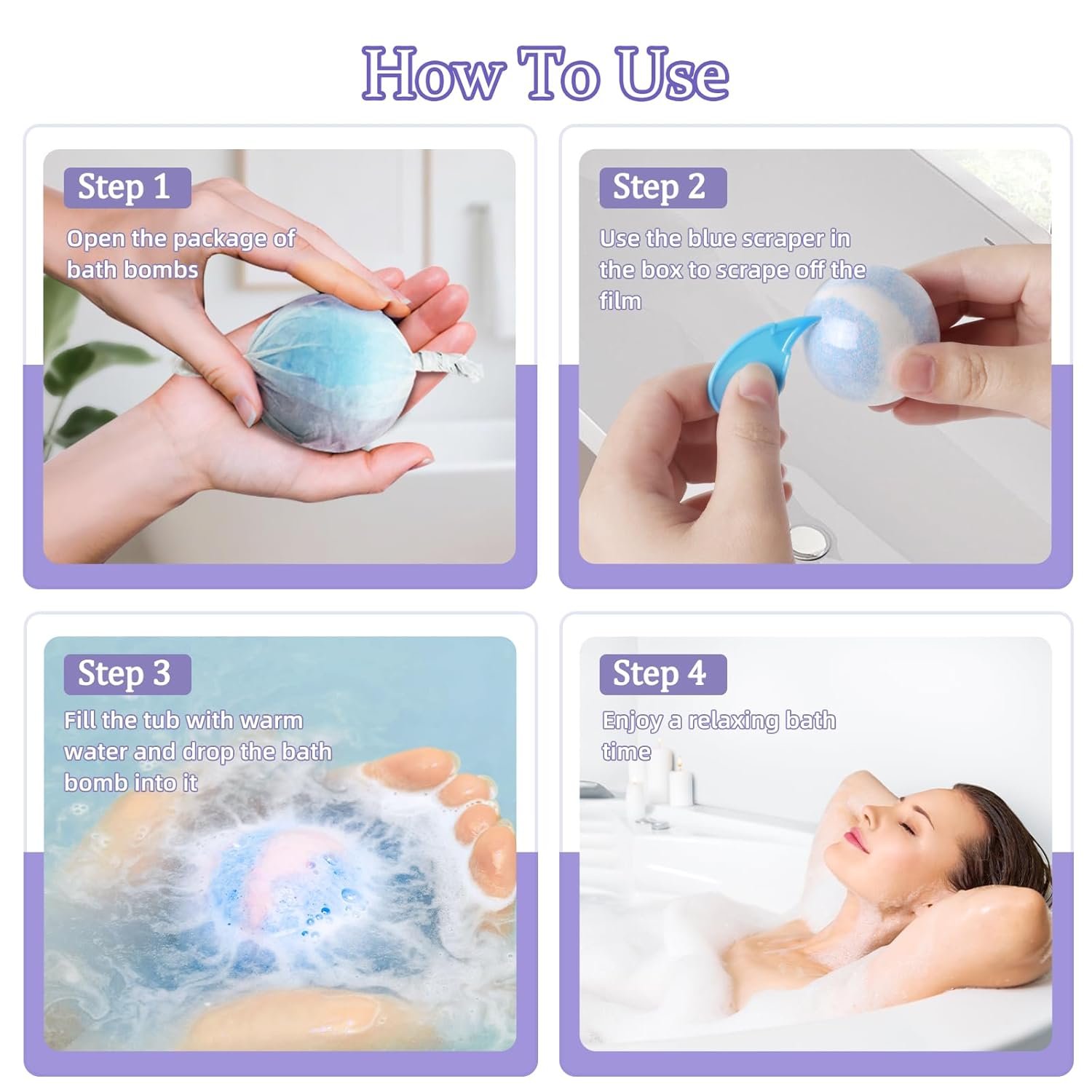 How To Use

Step 1

Open the package of bath bombs

Step 2

Use the blue scraper in the box to scrape off the film

Step 3

Fill the tub with warm water and drop the bath bomb into it

Step 4

Enjoy a relaxing bath time