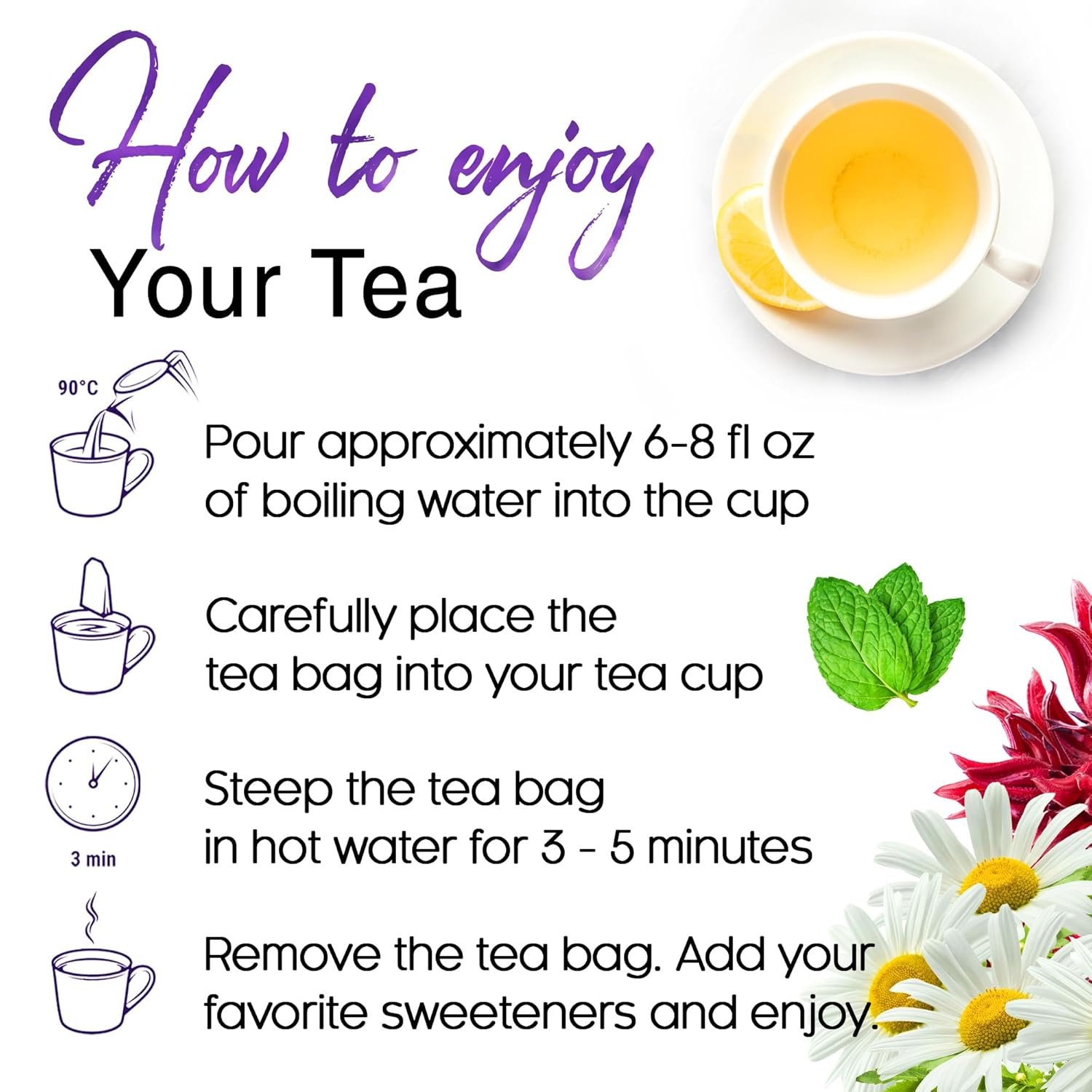 How to enjoy
Your Tea

90°C

Pour approximately 6-8 fl oz of boiling water into the cup

Carefully place the tea bag into your tea cup

3 min

Steep the tea bag in hot water for 3 - 5 minutes

Remove the tea bag. Add your favorite sweeteners and enjoy.